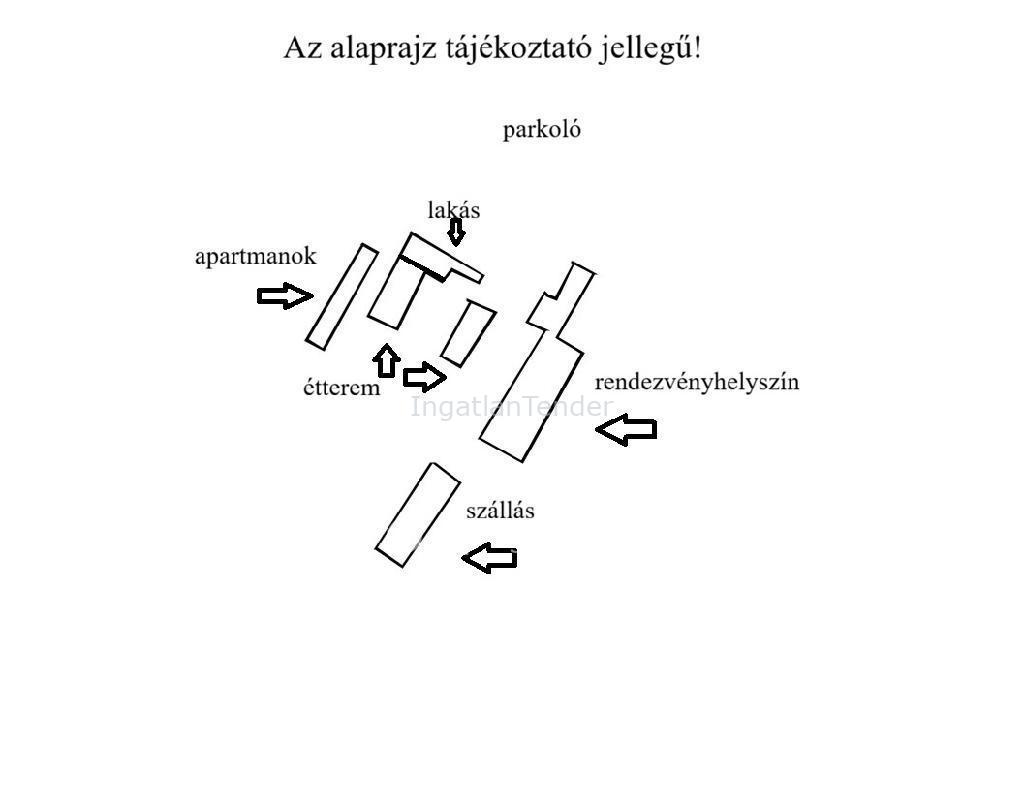 Az alaprajz tájékoztató jellegű!

parkoló

lakás

apartmanok

étterem

IngatlanTender

rendezvényhelyszín

szállás